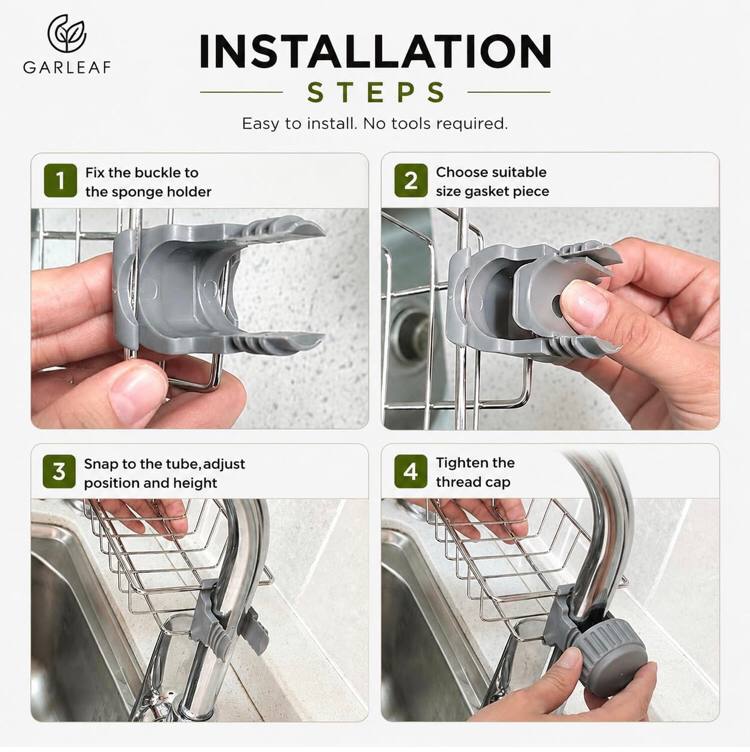 GARLEAF

INSTALLATION
STEPS

Easy to install. No tools required.

1 Fix the buckle to the sponge holder

2 Choose suitable size gasket piece

3 Snap to the tube,adjust position and height

4 Tighten the thread cap